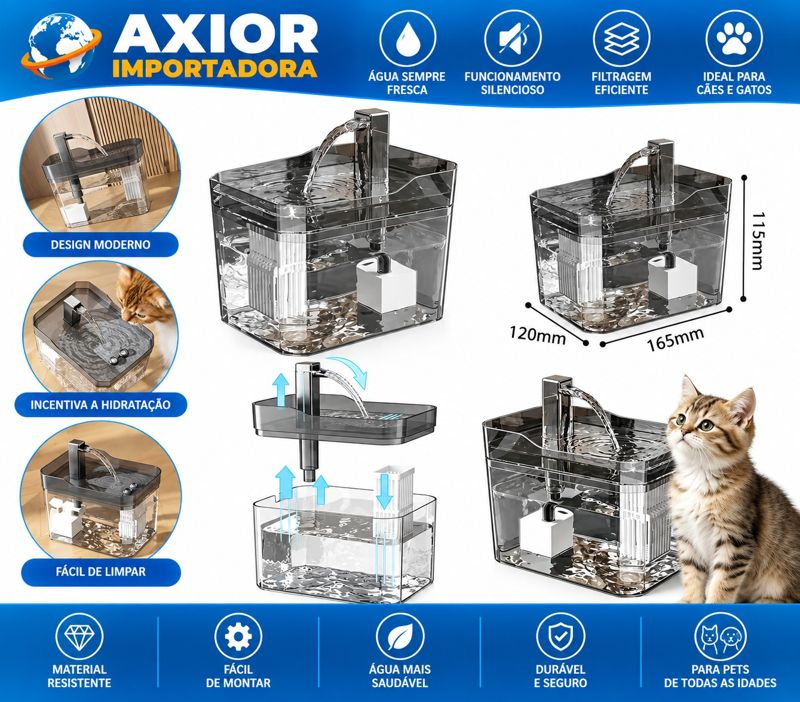 AXIOR
IMPORTADORA

ÁGUA SEMPRE FRESCA

FUNCIONAMENTO SILENCIOSO

FILTRAGEM EFICIENTE

IDEAL PARA CÃES E GATOS

DESIGN MODERNO

INCENTIVA A HIDRATAÇÃO

FÁCIL DE LIMPAR

115mm

120mm

165mm

MATERIAL RESISTENTE

FÁCIL DE MONTAR

ÁGUA MAIS SAUDÁVEL

DURÁVEL E SEGURO

PARA PETS DE TODAS AS IDADES