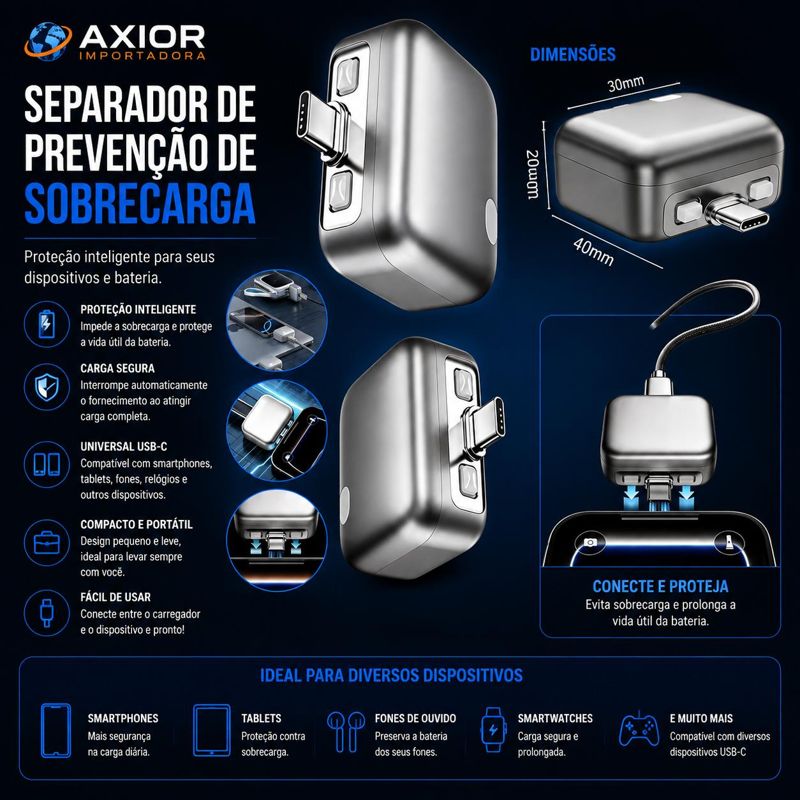 AXIOR
IMPORTADORA

SEPARADOR DE PREVENÇÃO DE SOBRECARGA

Proteção inteligente para seus dispositivos e bateria.

PROTEÇÃO INTELIGENTE
Impede a sobrecarga e protege a vida útil da bateria.

CARGA SEGURA
Interrompe automaticamente o fornecimento ao atingir carga completa.

UNIVERSAL USB-C
Compatível com smartphones, tablets, fones, relógios e outros dispositivos.

COMPACTO E PORTÁTIL
Design pequeno e leve, ideal para levar sempre com você.

FÁCIL DE USAR
Conecte entre o carregador e o dispositivo e pronto!

DIMENSÕES
30mm
20mm
40mm

CONECTE E PROTEJA
Evita sobrecarga e prolonga a vida útil da bateria.

IDEAL PARA DIVERSOS DISPOSITIVOS

SMARTPHONES
Mais segurança na carga diária.

TABLETS
Proteção contra sobrecarga.

FONES DE OUVIDO
Preserva a bateria dos seus fones.

SMARTWATCHES
Carga segura e prolongada.

E MUITO MAIS
Compatível com diversos dispositivos USB-C